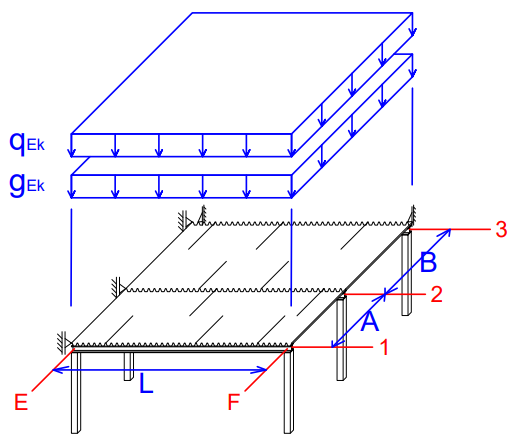 $q_{Ek}$
$g_{Ek}$
3
B
2
A
1
L
E
F