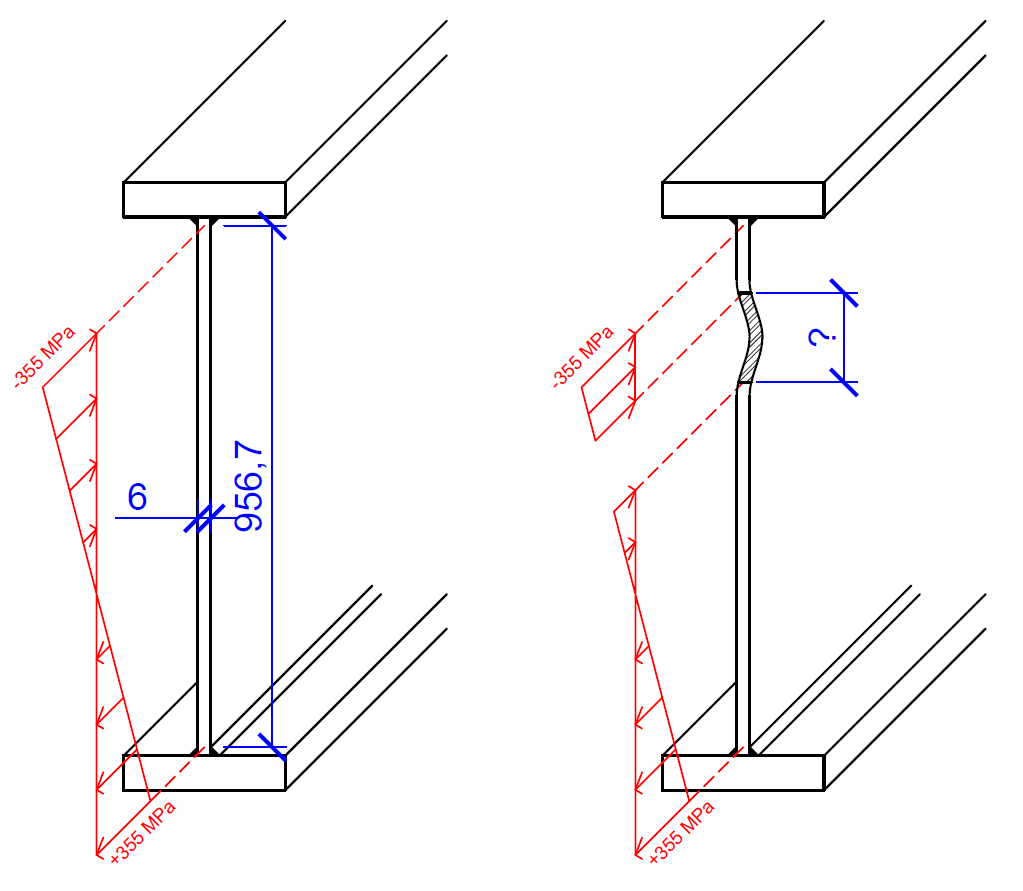 -355 MPa
6
956,7
+355 MPa
-355 MPa
?
+355 MPa